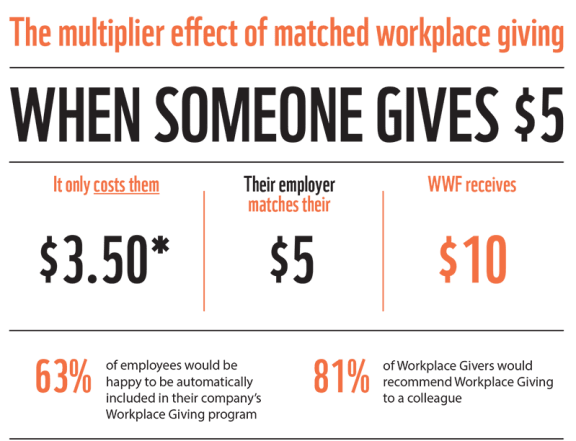 The multiplier effect of matched workplace giving

WHEN SOMEONE GIVES \$5

It only costs them

\$3.50*

Their employer matches their

\$5

WWF receives

\$10

63% of employees would be happy to be automatically included in their company's Workplace Giving program

81% of Workplace Givers would recommend Workplace Giving to a colleague